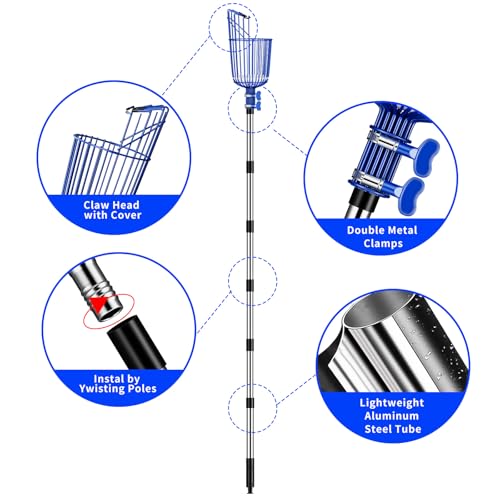 Claw Head with Cover

Double Metal Clamps

Instal by Ywisting Poles

Lightweight Aluminum Steel Tube