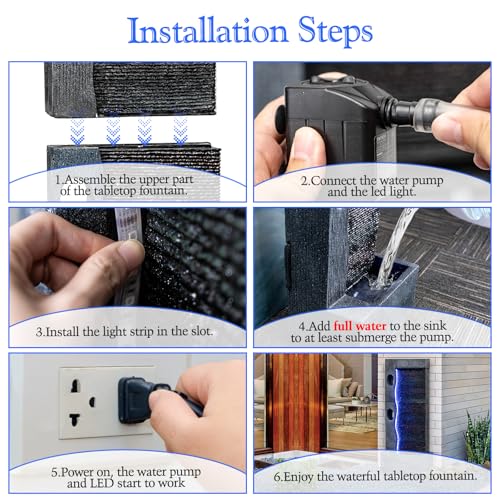 Installation Steps

1.Assemble the upper part of the tabletop fountain.

2.Connect the water pump and the led light.

3.Install the light strip in the slot.

4.Add full water to the sink to at least submerge the pump.

5.Power on, the water pump and LED start to work

6.Enjoy the waterful tabletop fountain.