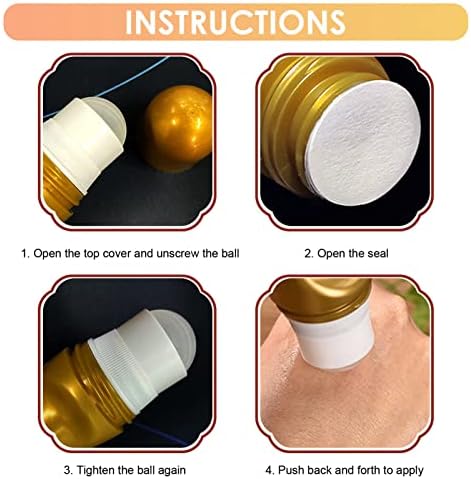 INSTRUCTIONS

1. Open the top cover and unscrew the ball

2. Open the seal

3. Tighten the ball again

4. Push back and forth to apply