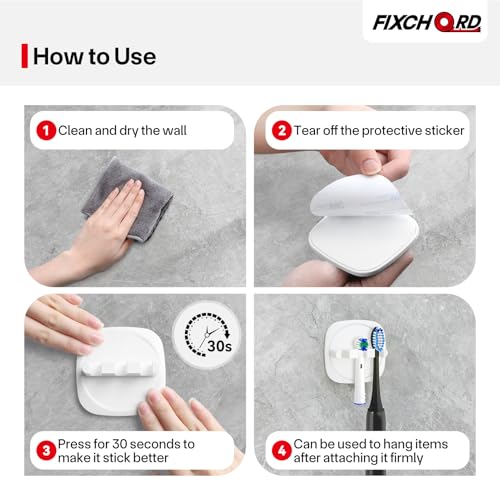 FIXCHORD

How to Use

1 Clean and dry the wall

2 Tear off the protective sticker

30s

3 Press for 30 seconds to make it stick better

4 Can be used to hang items after attaching it firmly