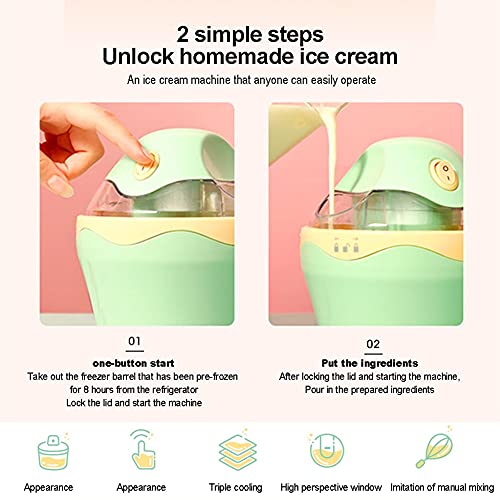 2 simple steps
Unlock homemade ice cream
An ice cream machine that anyone can easily operate

01
one-button start
Take out the freezer barrel that has been pre-frozen for 8 hours from the refrigerator
Lock the lid and start the machine

02
Put the ingredients
After locking the lid and starting the machine,
Pour in the prepared ingredients

Appearance
Appearance
Triple cooling
High perspective window
Imitation of manual mixing