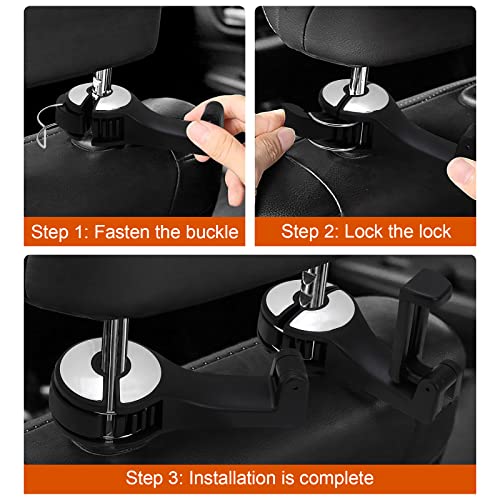 Step 1: Fasten the buckle

Step 2: Lock the lock

Step 3: Installation is complete