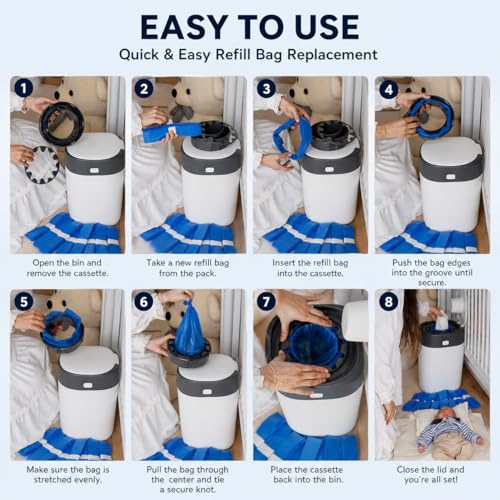 EASY TO USE
Quick & Easy Refill Bag Replacement

1
Open the bin and remove the cassette.

2
Take a new refill bag from the pack.

3
Insert the refill bag into the cassette.

4
Push the bag edges into the groove until secure.

5
Make sure the bag is stretched evenly.

6
Pull the bag through the center and tie a secure knot.

7
Place the cassette back into the bin.

8
Close the lid and you're all set!