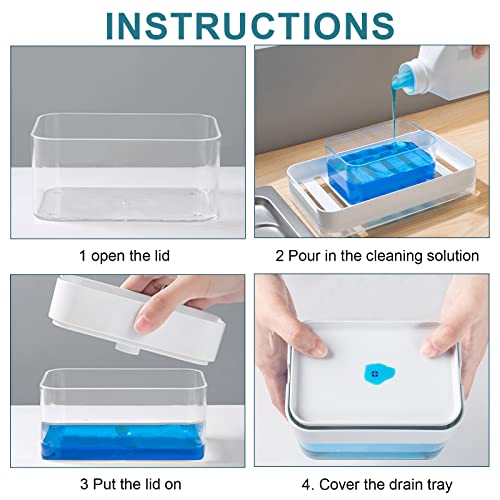 INSTRUCTIONS

1 open the lid

2 Pour in the cleaning solution

3 Put the lid on

4. Cover the drain tray