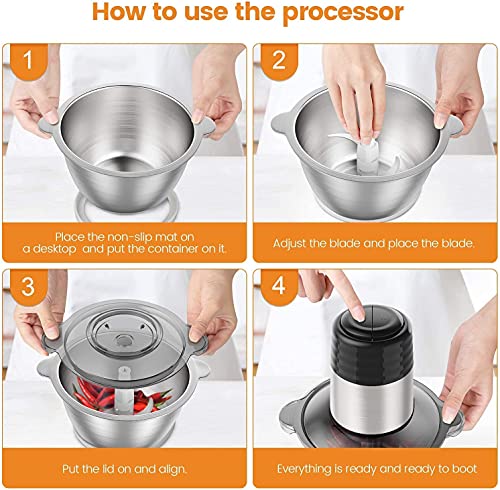 How to use the processor

1

Place the non-slip mat on a desktop and put the container on it.

2

Adjust the blade and place the blade.

3

Put the lid on and align.

4

Everything is ready and ready to boot