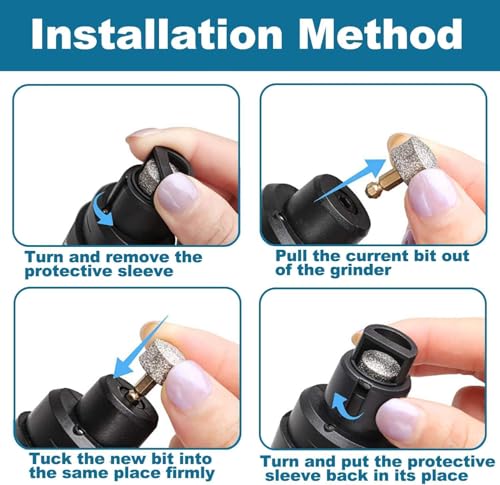 Installation Method

Turn and remove the protective sleeve

Pull the current bit out of the grinder

Tuck the new bit into the same place firmly

Turn and put the protective sleeve back in its place