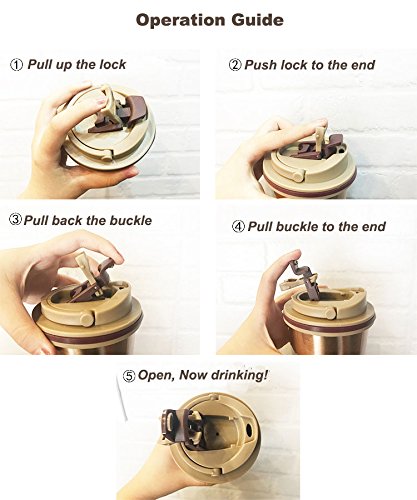 Operation Guide

① Pull up the lock

② Push lock to the end

③ Pull back the buckle

④ Pull buckle to the end

⑤ Open, Now drinking!