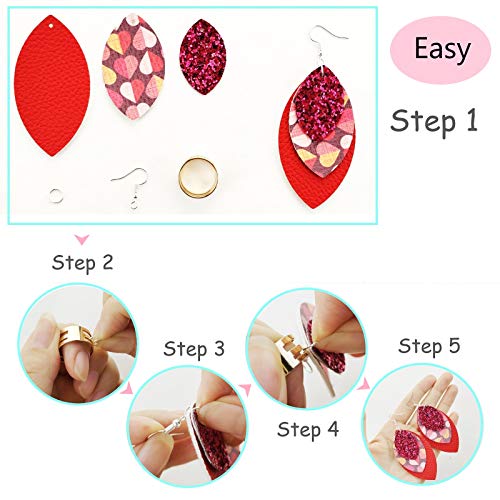 Easy

Step 1

Step 2

Step 3

Step 4

Step 5