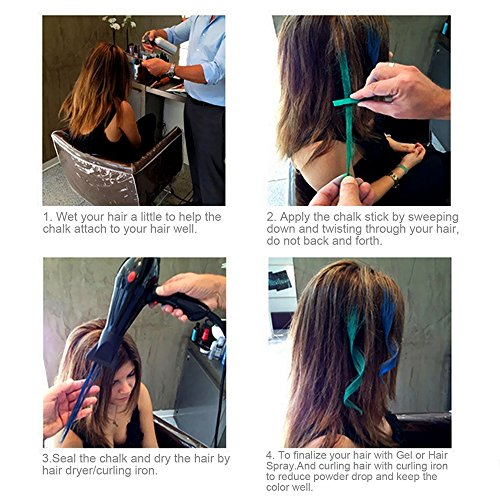 1. Wet your hair a little to help the chalk attach to your hair well.

2. Apply the chalk stick by sweeping down and twisting through your hair, do not back and forth.

3.Seal the chalk and dry the hair by hair dryer/curling iron.

4. To finalize your hair with Gel or Hair Spray.And curling hair with curling iron to reduce powder drop and keep the color well.