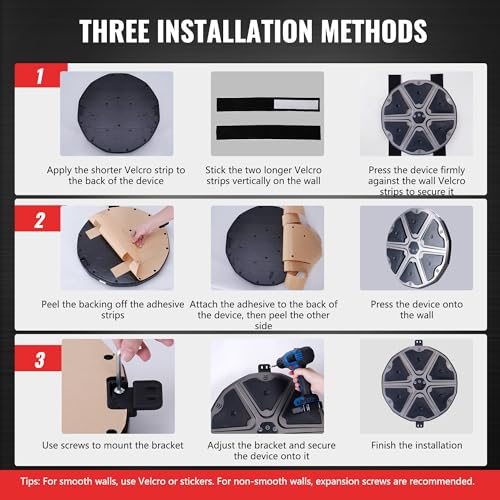 THREE INSTALLATION METHODS

1

Apply the shorter Velcro strip to the back of the device

Stick the two longer Velcro strips vertically on the wall

Press the device firmly against the wall Velcro strips to secure it

2

Peel the backing off the adhesive strips

Attach the adhesive to the back of the device, then peel the other side

Press the device onto the wall

3

Use screws to mount the bracket

Adjust the bracket and secure the device onto it

Finish the installation

Tips: For smooth walls, use Velcro or stickers. For non-smooth walls, expansion screws are recommended.