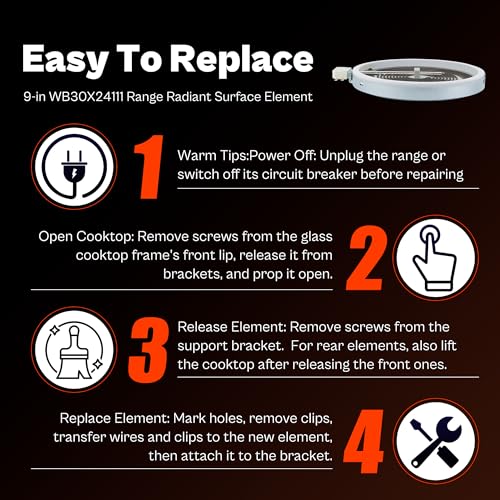 Easy To Replace

9-in WB30X24111 Range Radiant Surface Element

1

Warm Tips:Power Off: Unplug the range or switch off its circuit breaker before repairing

Open Cooktop: Remove screws from the glass cooktop frame's front lip, release it from brackets, and prop it open.

2

3

Release Element: Remove screws from the support bracket.  For rear elements, also lift the cooktop after releasing the front ones.

Replace Element: Mark holes, remove clips, transfer wires and clips to the new element, then attach it to the bracket.

4