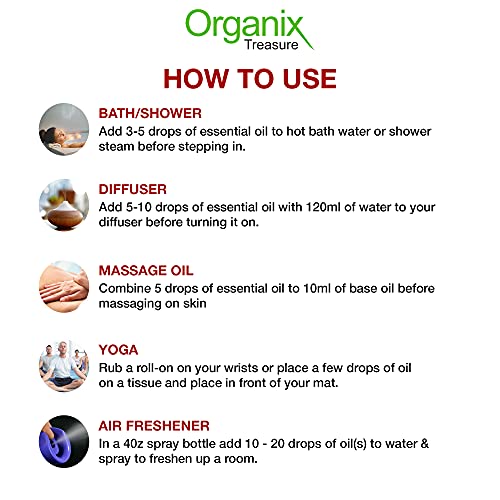 Organix
Treasure

HOW TO USE

BATH/SHOWER
Add 3-5 drops of essential oil to hot bath water or shower steam before stepping in.

DIFFUSER
Add 5-10 drops of essential oil with 120ml of water to your diffuser before turning it on.

MASSAGE OIL
Combine 5 drops of essential oil to 10ml of base oil before massaging on skin

YOGA
Rub a roll-on on your wrists or place a few drops of oil on a tissue and place in front of your mat.

AIR FRESHENER
In a 40z spray bottle add 10 - 20 drops of oil(s) to water & spray to freshen up a room.