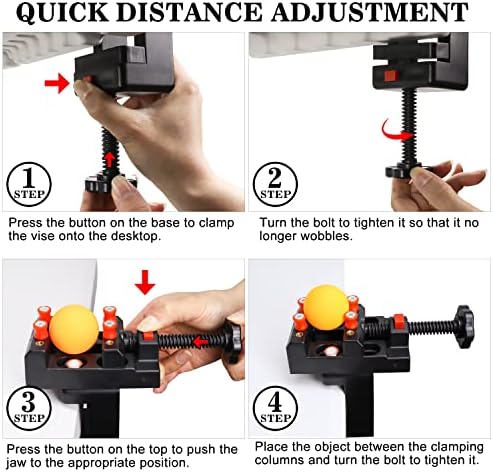 QUICK DISTANCE ADJUSTMENT

1
STEP

Press the button on the base to clamp the vise onto the desktop.

2
STEP

Turn the bolt to tighten it so that it no longer wobbles.

3
STEP

Press the button on the top to push the jaw to the appropriate position.

4
STEP

Place the object between the clamping columns and turn the bolt to tighten it.