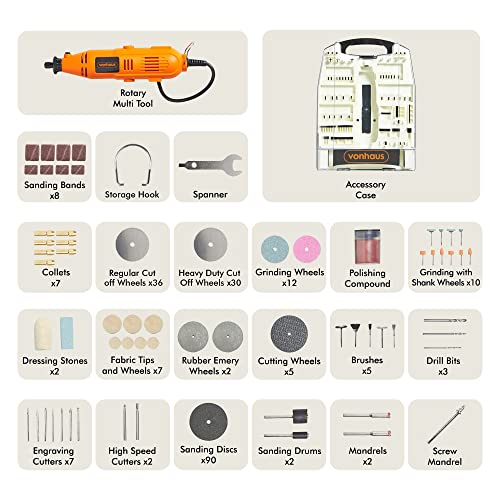 vonhaus

Rotary Multi Tool

vonhaus

Accessory Case

Sanding Bands x8

Storage Hook

Spanner

Collets x7

Regular Cut off Wheels x36

Heavy Duty Cut Off Wheels x30

Grinding Wheels x12

Polishing Compound

Grinding with Shank Wheels x10

Dressing Stones x2

Fabric Tips and Wheels x7

Rubber Emery Wheels x2

Cutting Wheels x5

Brushes x5

Drill Bits x3

Engraving Cutters x7

High Speed Cutters x2

Sanding Discs x90

Sanding Drums x2

Mandrels x2

Screw Mandrel