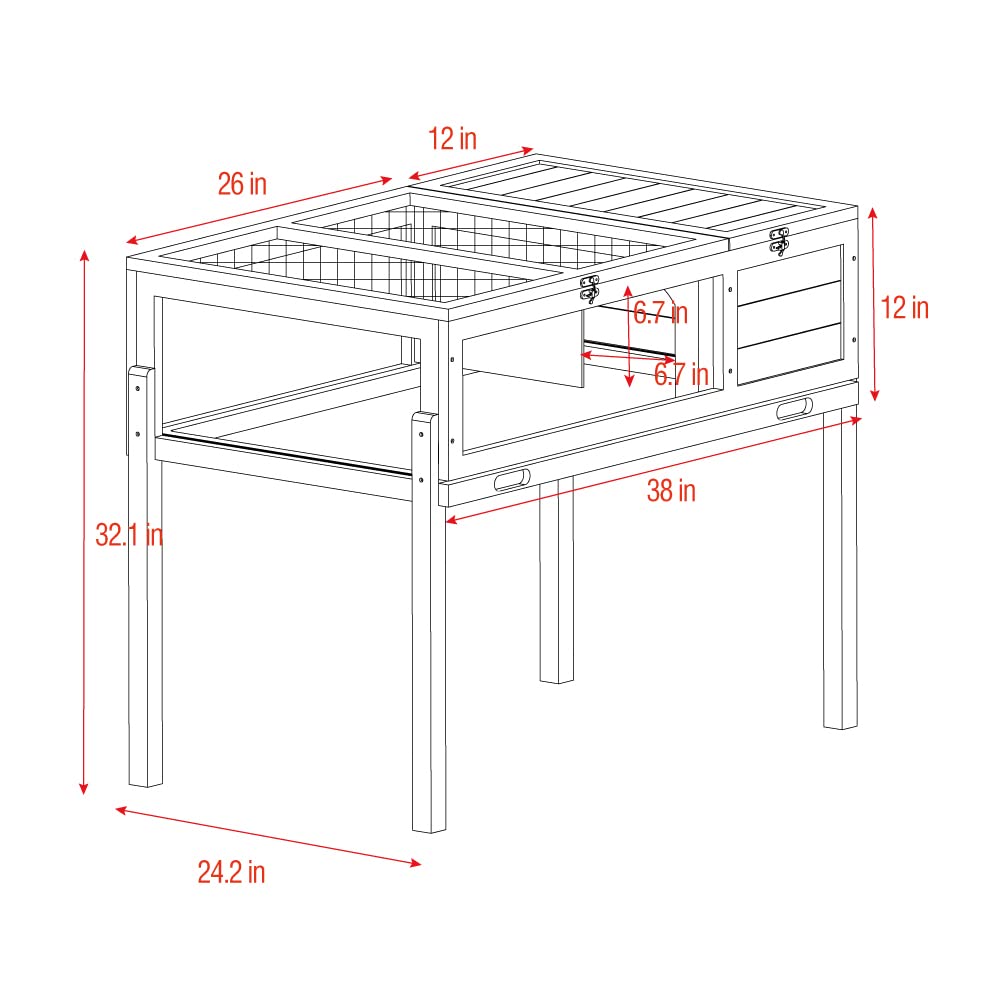 12 in
26 in
6.7 in
12 in
6.7 in
38 in
32.1 in
24.2 in