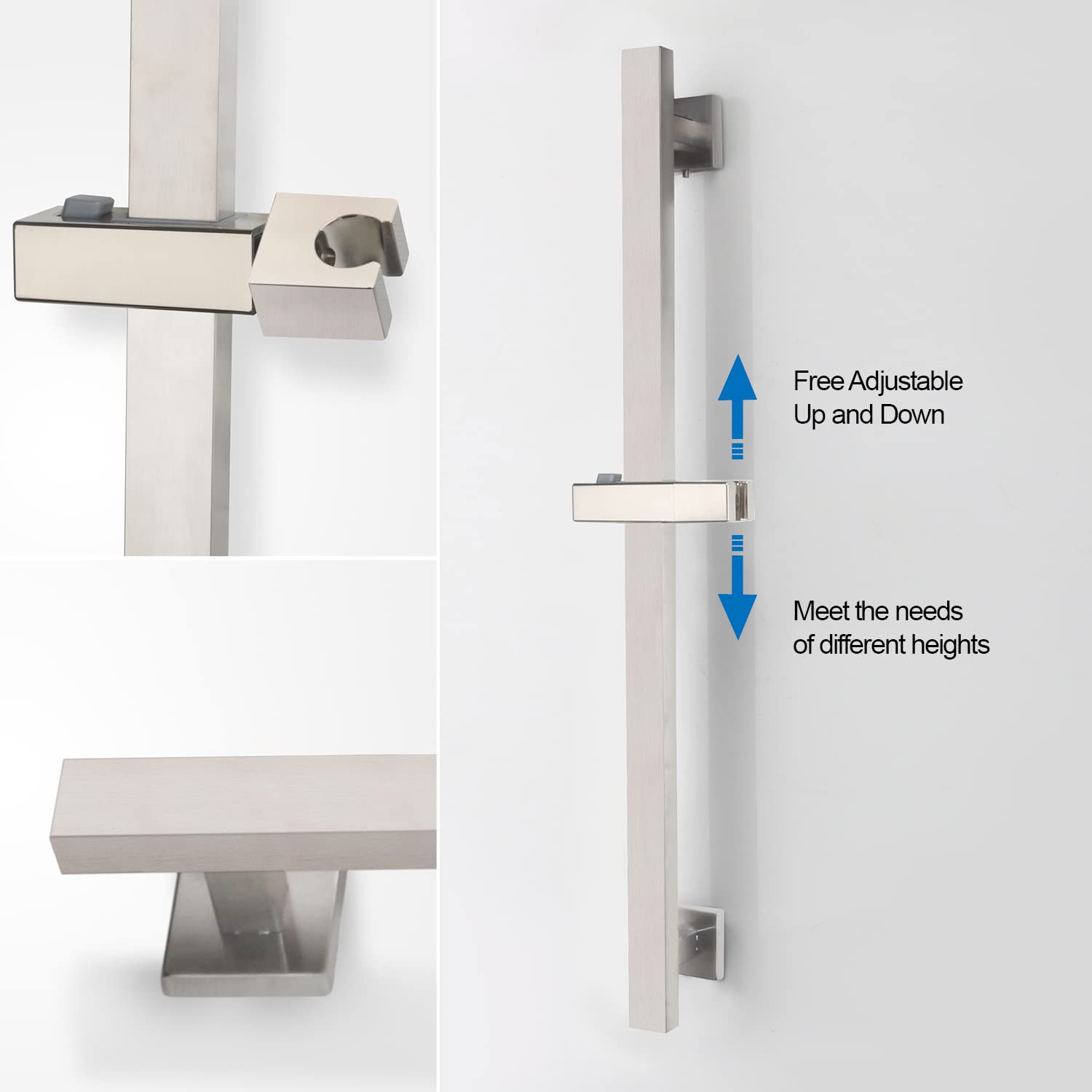 Free Adjustable
Up and Down

Meet the needs
of different heights