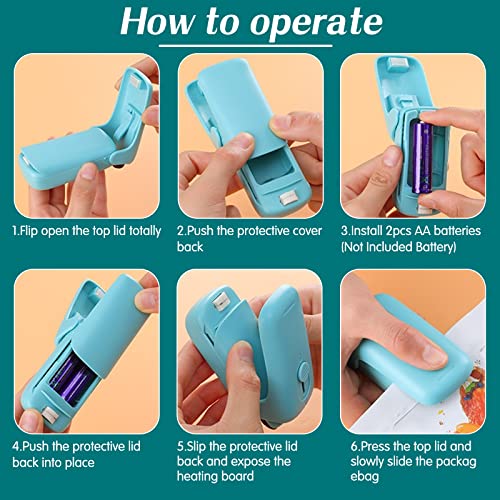 How to operate

1.Flip open the top lid totally

2.Push the protective cover back

3.Install 2pcs AA batteries (Not Included Battery)

4.Push the protective lid back into place

5.Slip the protective lid back and expose the heating board

6.Press the top lid and slowly slide the packag ebag