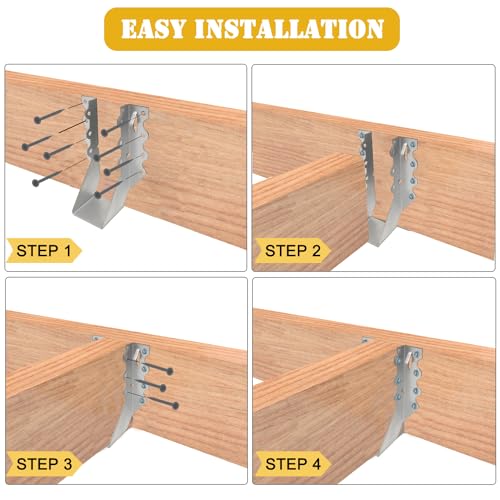 EASY INSTALLATION

STEP 1

STEP 2

STEP 3

STEP 4