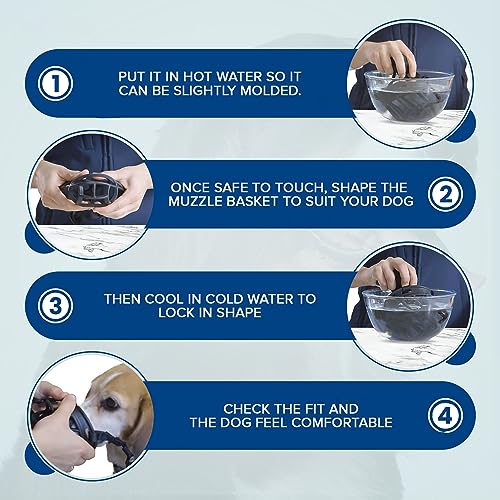 1
PUT IT IN HOT WATER SO IT CAN BE SLIGHTLY MOLDED.

ONCE SAFE TO TOUCH, SHAPE THE MUZZLE BASKET TO SUIT YOUR DOG
2

3
THEN COOL IN COLD WATER TO LOCK IN SHAPE

CHECK THE FIT AND THE DOG FEEL COMFORTABLE
4