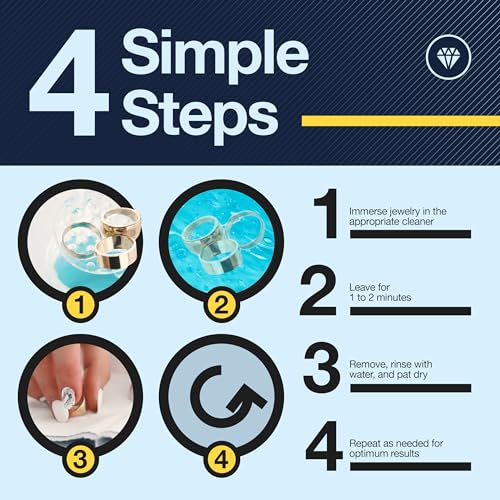 4 Simple Steps

1

2

3

4

1 Immerse jewelry in the appropriate cleaner

2 Leave for 1 to 2 minutes

3 Remove, rinse with water, and pat dry

4 Repeat as needed for optimum results