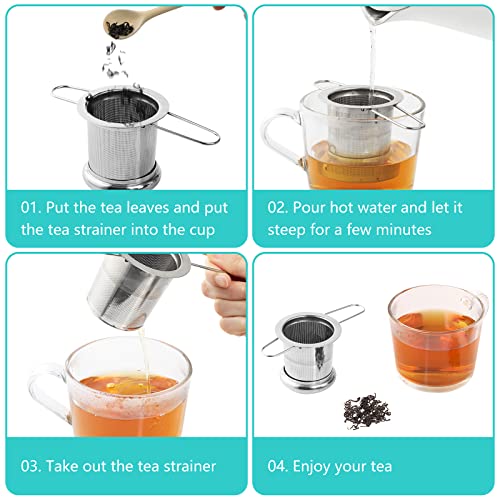 01. Put the tea leaves and put the tea strainer into the cup

02. Pour hot water and let it steep for a few minutes

03. Take out the tea strainer

04. Enjoy your tea