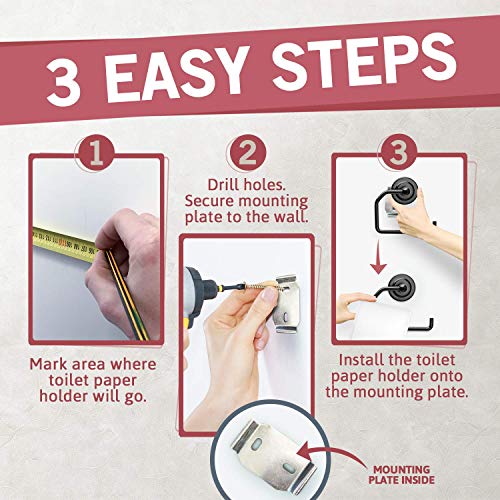 3 EASY STEPS

1

Mark area where toilet paper holder will go.

2

Drill holes. Secure mounting plate to the wall.

3

Install the toilet paper holder onto the mounting plate.

MOUNTING PLATE INSIDE