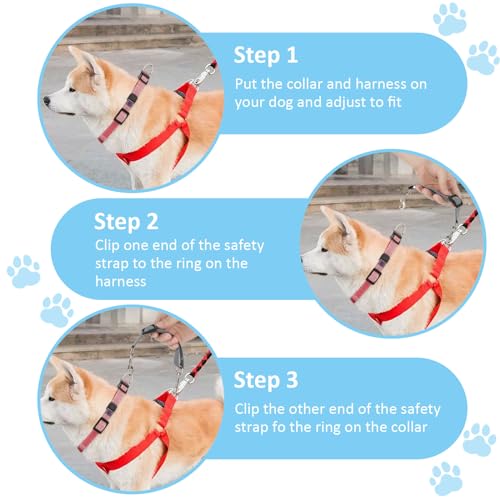 Step 1
Put the collar and harness on your dog and adjust to fit

Step 2
Clip one end of the safety strap to the ring on the harness

Step 3
Clip the other end of the safety strap fo the ring on the collar