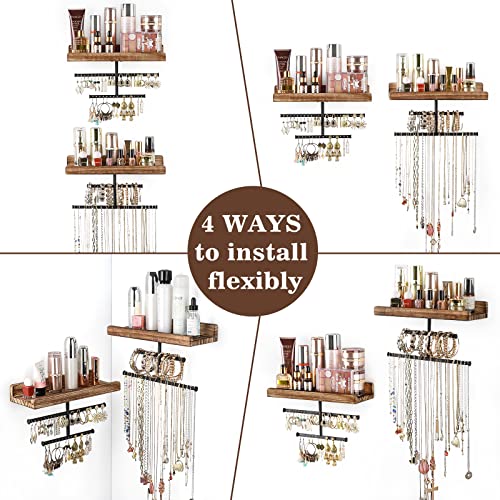 4 WAYS
to install
flexibly