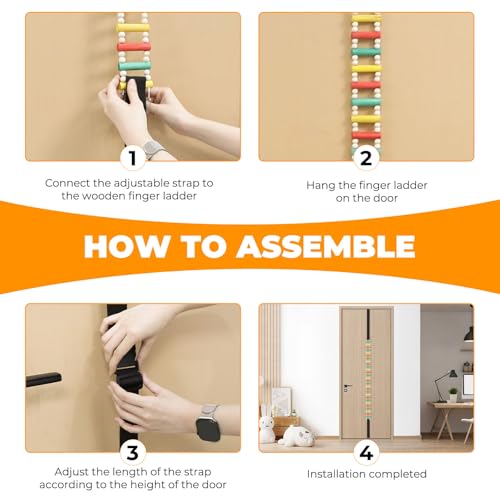 1

Connect the adjustable strap to the wooden finger ladder

2

Hang the finger ladder on the door

HOW TO ASSEMBLE

3

Adjust the length of the strap according to the height of the door

4

Installation completed