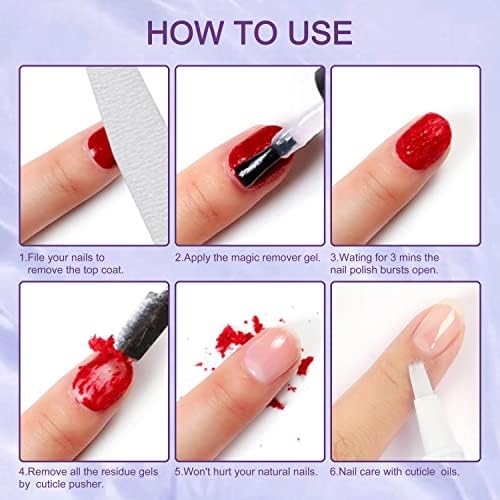 HOW TO USE

1.File your nails to remove the top coat.

2.Apply the magic remover gel.

3.Wating for 3 mins the nail polish bursts open.

4.Remove all the residue gels by cuticle pusher.

5.Won't hurt your natural nails.

6.Nail care with cuticle oils.