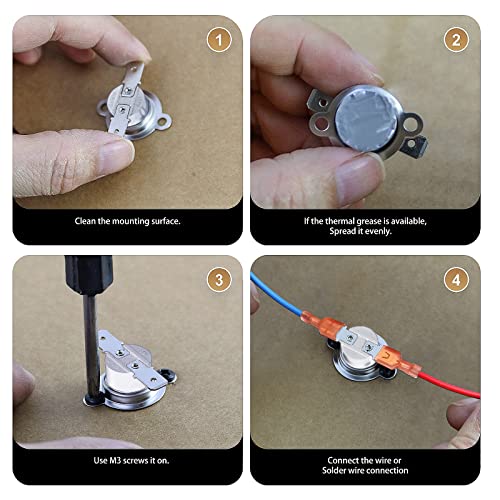 1

Clean the mounting surface.

2

If the thermal grease is available, Spread it evenly.

3

Use M3 screws it on.

4

Connect the wire or Solder wire connection