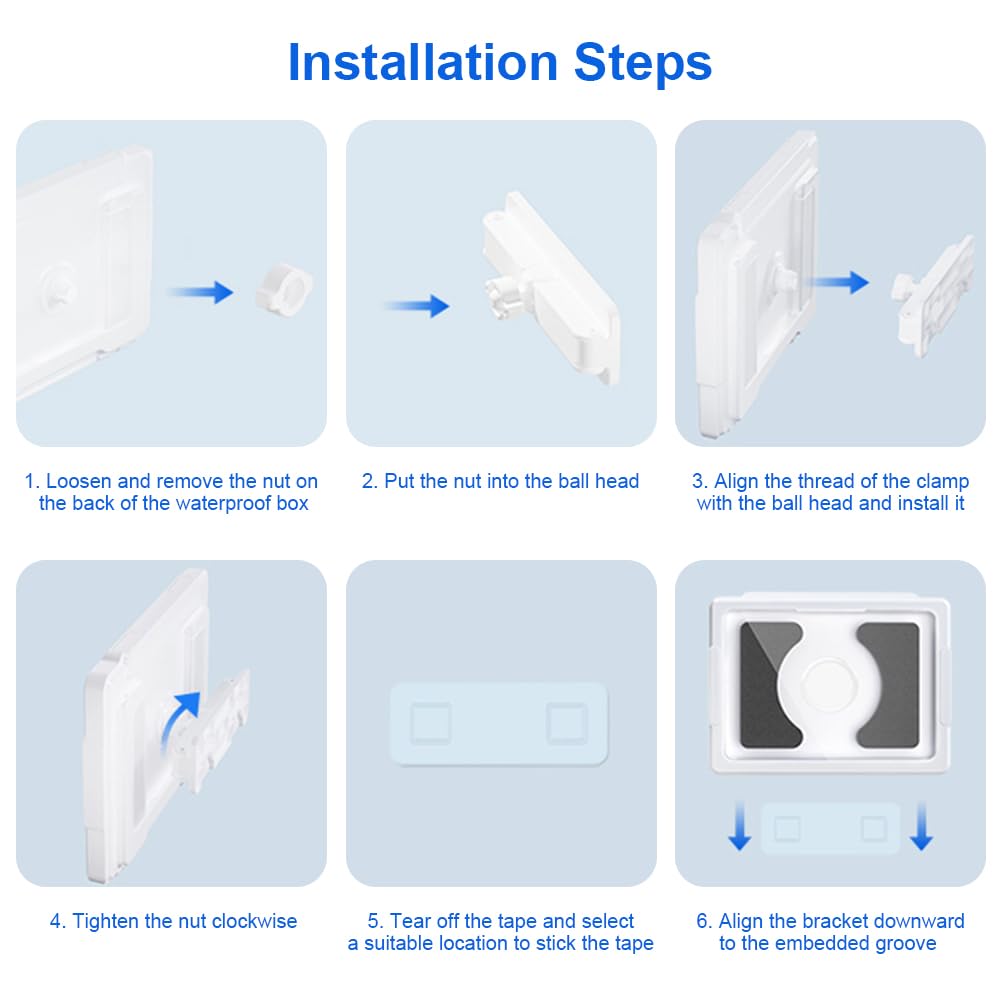 Installation Steps

1. Loosen and remove the nut on the back of the waterproof box

2. Put the nut into the ball head

3. Align the thread of the clamp with the ball head and install it

4. Tighten the nut clockwise

5. Tear off the tape and select a suitable location to stick the tape

6. Align the bracket downward to the embedded groove