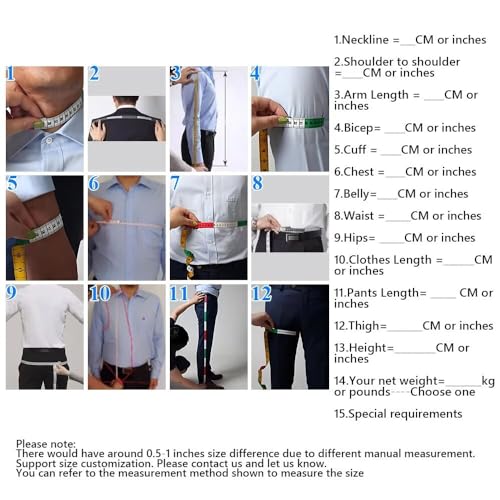 1

2

3

4

5

6

7

8

9

10

11

12

1.Neckline =___CM or inches

2.Shoulder to shoulder =____CM or inches

3.Arm Length = ____CM or inches

4.Bicep= ____CM or inches

5.Cuff = ____CM or inches

6.Chest =____CM or inches

7.Belly=____CM or inches

8.Waist =_____CM or inches

9.Hips= _____CM or inches

10.Clothes Length =______CM or inches

11.Pants Length= _____ CM or inches

12.Thigh=_______CM or inches

13.Height=________CM or inches

14.Your net weight=_______kg or pounds----Choose one

15.Special requirements

Please note:
There would have around 0.5-1 inches size difference due to different manual measurement.
Support size customization. Please contact us and let us know.
You can refer to the measurement method shown to measure the size