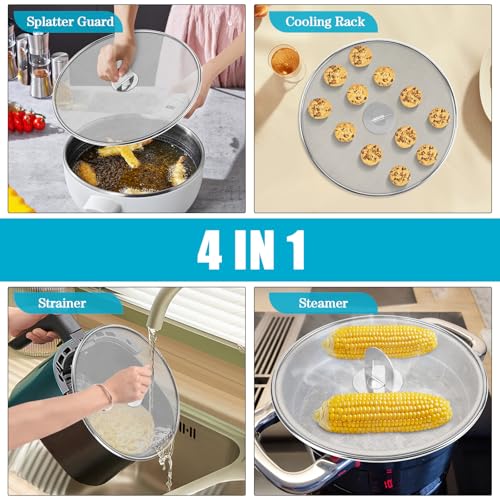 Splatter Guard

Cooling Rack

4 IN 1

Strainer

Steamer