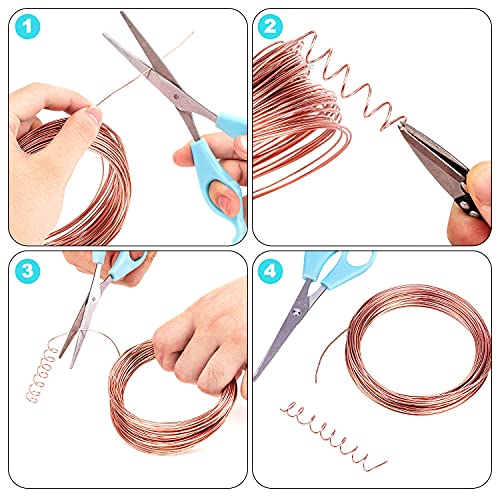 1

2

3

4