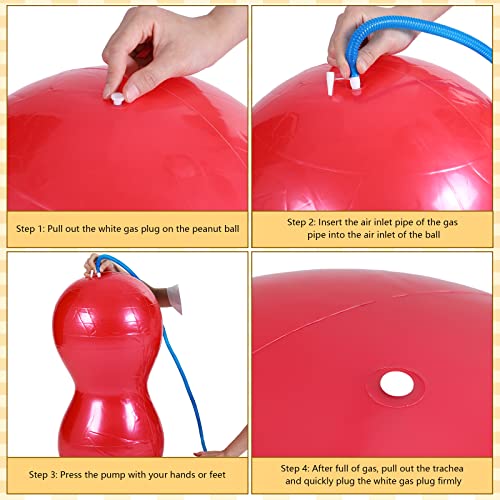 Step 1: Pull out the white gas plug on the peanut ball

Step 2: Insert the air inlet pipe of the gas pipe into the air inlet of the ball

Step 3: Press the pump with your hands or feet

Step 4: After full of gas, pull out the trachea and quickly plug the white gas plug firmly