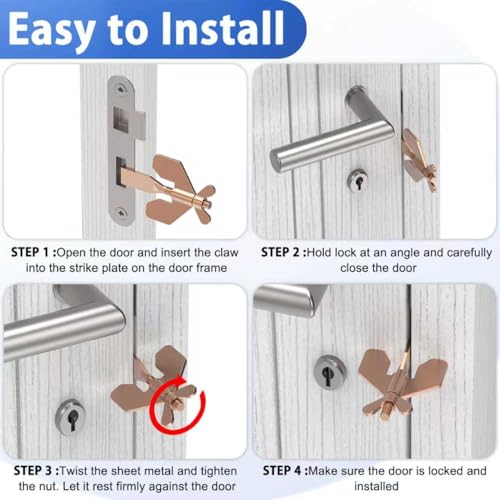 Easy to Install

STEP 1 :Open the door and insert the claw into the strike plate on the door frame

STEP 2 :Hold lock at an angle and carefully close the door

STEP 3 :Twist the sheet metal and tighten the nut. Let it rest firmly against the door

STEP 4 :Make sure the door is locked and installed