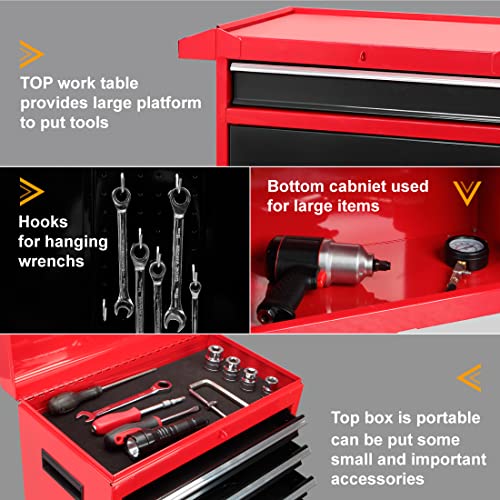 TOP work table provides large platform to put tools

Hooks for hanging wrenchs

Bottom cabniet used for large items

Top box is portable can be put some small and important accessories