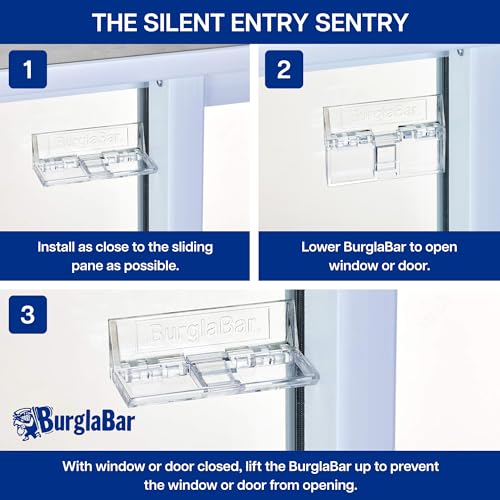 THE SILENT ENTRY SENTRY

1

BurglaBar

Install as close to the sliding pane as possible.

2

BurglaBar

Lower BurglaBar to open window or door.

3

BurglaBar

BurglaBar

With window or door closed, lift the BurglaBar up to prevent the window or door from opening.