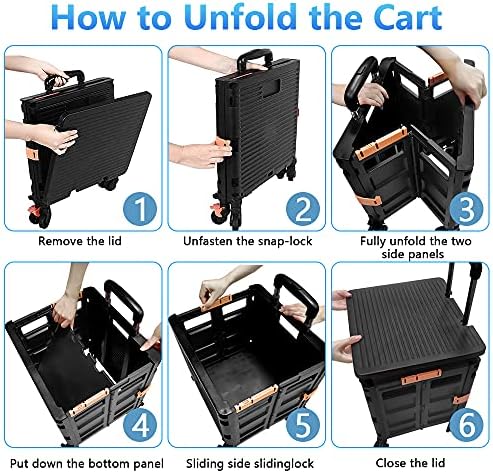 How to Unfold the Cart

1

Remove the lid

2

Unfasten the snap-lock

3

Fully unfold the two side panels

4

Put down the bottom panel

5

Sliding side slidinglock

6

Close the lid