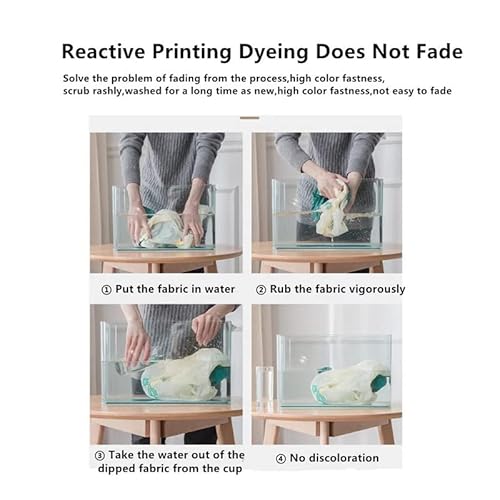 Reactive Printing Dyeing Does Not Fade

Solve the problem of fading from the process,high color fastness, scrub rashly,washed for a long time as new,high color fastness,not easy to fade

① Put the fabric in water

② Rub the fabric vigorously

③ Take the water out of the dipped fabric from the cup

④ No discoloration