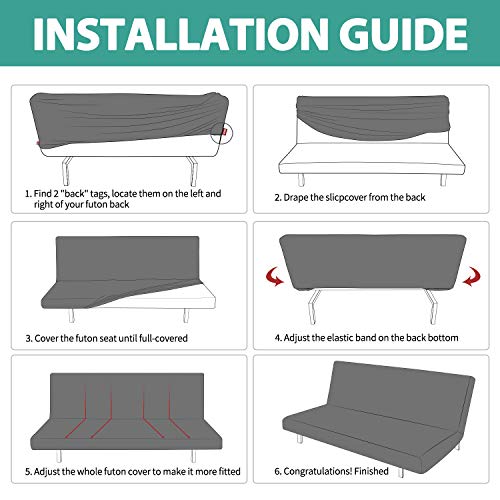 INSTALLATION GUIDE

1. Find 2 "back" tags, locate them on the left and right of your futon back

2. Drape the slicpcover from the back

3. Cover the futon seat until full-covered

4. Adjust the elastic band on the back bottom

5. Adjust the whole futon cover to make it more fitted

6. Congratulations! Finished