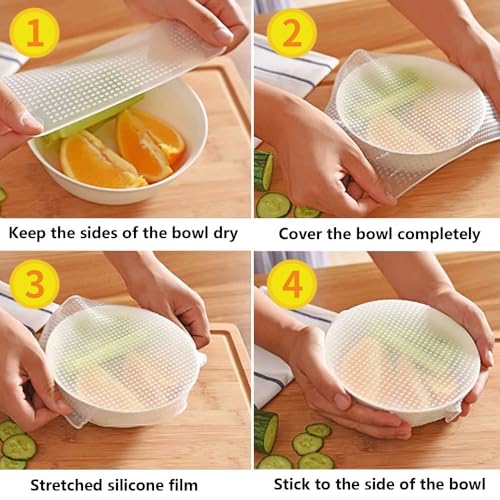 1

Keep the sides of the bowl dry

2

Cover the bowl completely

3

Stretched silicone film

4

Stick to the side of the bowl