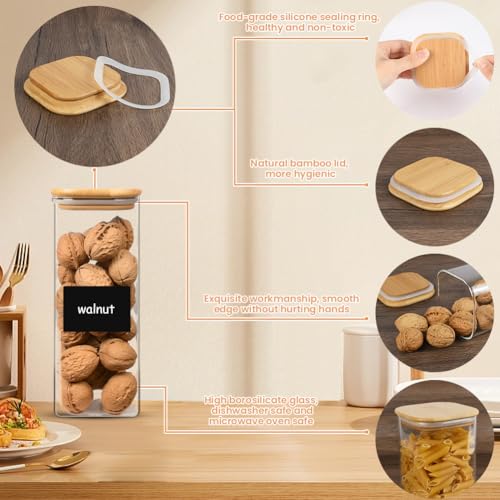 Food-grade silicone sealing ring, healthy and non-toxic

Natural bamboo lid, more hygienic

walnut

Exquisite workmanship, smooth edge without hurting hands

High borosilicate glass, dishwasher safe and microwave oven safe