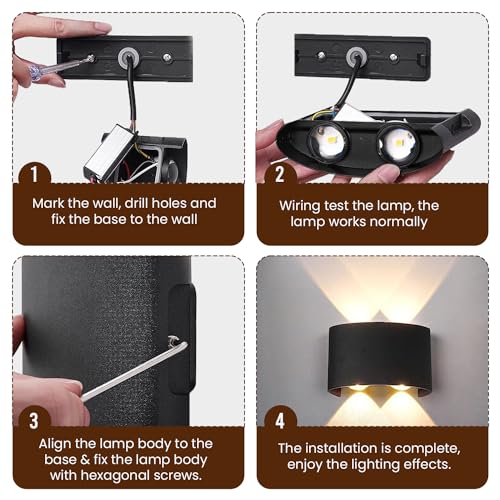 1
Mark the wall, drill holes and fix the base to the wall

2
Wiring test the lamp, the lamp works normally

3
Align the lamp body to the base & fix the lamp body with hexagonal screws.

4
The installation is complete, enjoy the lighting effects.