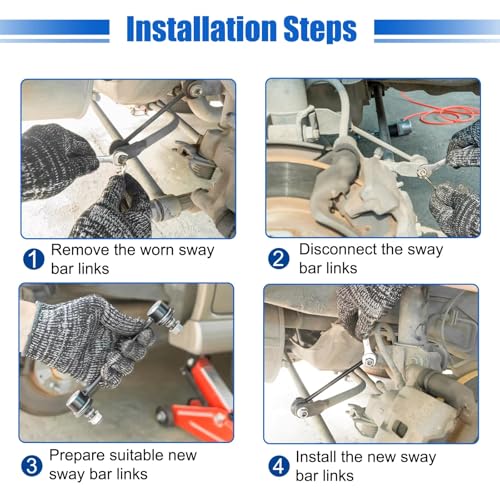 Installation Steps

1 Remove the worn sway bar links

2 Disconnect the sway bar links

3 Prepare suitable new sway bar links

4 Install the new sway bar links