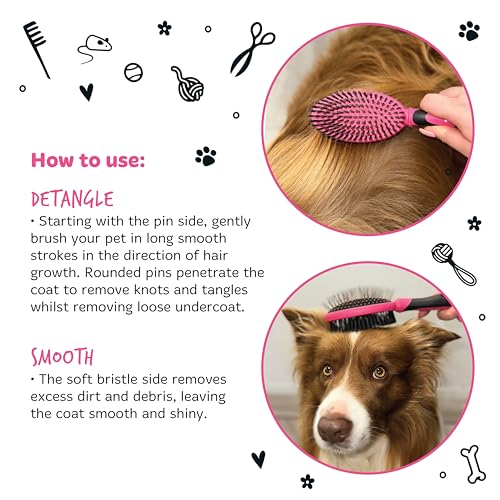 How to use:

DETANGLE
• Starting with the pin side, gently brush your pet in long smooth strokes in the direction of hair growth. Rounded pins penetrate the coat to remove knots and tangles whilst removing loose undercoat.

SMOOTH
• The soft bristle side removes excess dirt and debris, leaving the coat smooth and shiny.