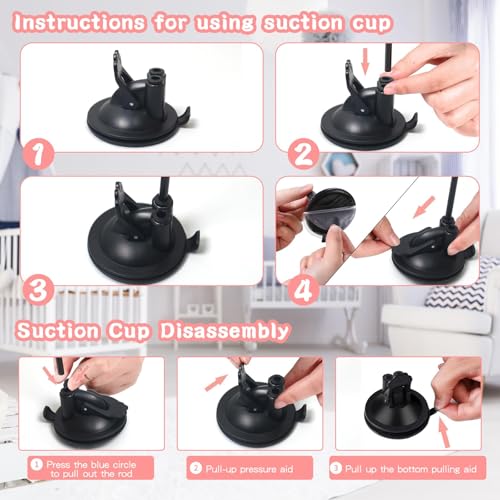 Instructions for using suction cup

1

2

3

4

Suction Cup Disassembly

1 Press the blue circle to pull out the rod

2 Pull-up pressure aid

3 Pull up the bottom pulling aid