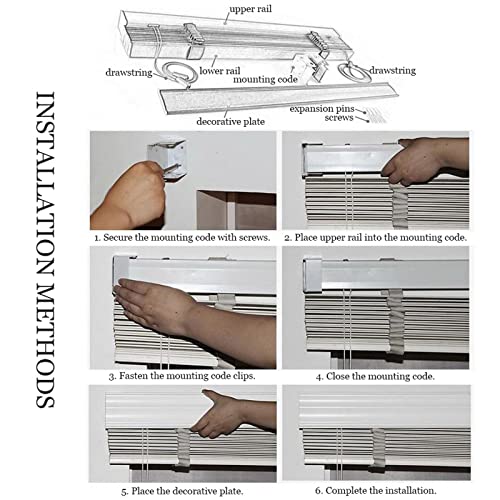 INSTALLATION METHODS

upper rail
drawstring
lower rail
mounting code
drawstring
expansion pins
screws
decorative plate

1. Secure the mounting code with screws.

2. Place upper rail into the mounting code.

3. Fasten the mounting code clips.

4. Close the mounting code.

5. Place the decorative plate.

6. Complete the installation.