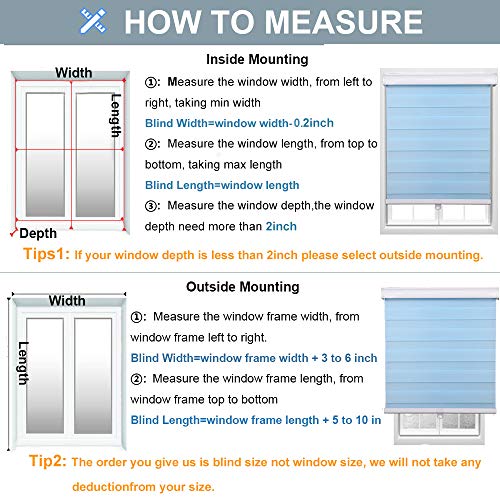 HOW TO MEASURE

Inside Mounting

Width

Length

Depth

①: Measure the window width, from left to right, taking min width

Blind Width=window width-0.2inch

②: Measure the window length, from top to bottom, taking max length

Blind Length=window length

③: Measure the window depth,the window depth need more than 2inch

Tips1: If your window depth is less than 2inch please select outside mounting.

Outside Mounting

Width

Length

①: Measure the window frame width, from window frame left to right.

Blind Width=window frame width + 3 to 6 inch

②: Measure the window frame length, from window frame top to bottom

Blind Length=window frame length + 5 to 10 in

Tip2: The order you give us is blind size not window size, we will not take any deductionfrom your size.